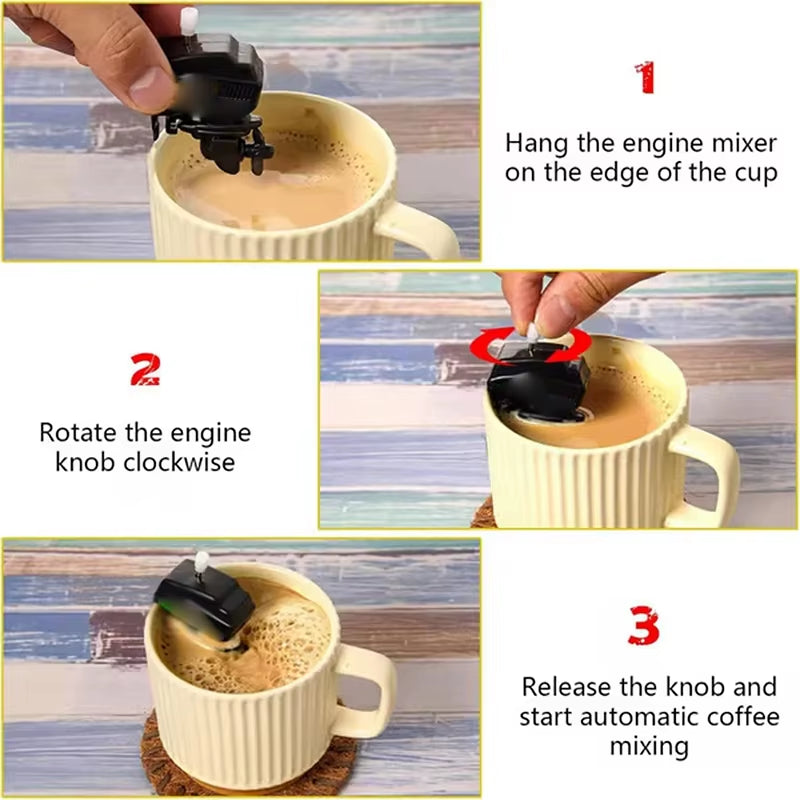 1

Hang the engine mixer on the edge of the cup

2

Rotate the engine knob clockwise

3

Release the knob and start automatic coffee mixing