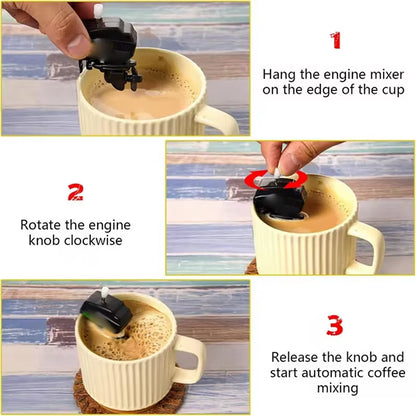 1

Hang the engine mixer on the edge of the cup

2

Rotate the engine knob clockwise

3

Release the knob and start automatic coffee mixing