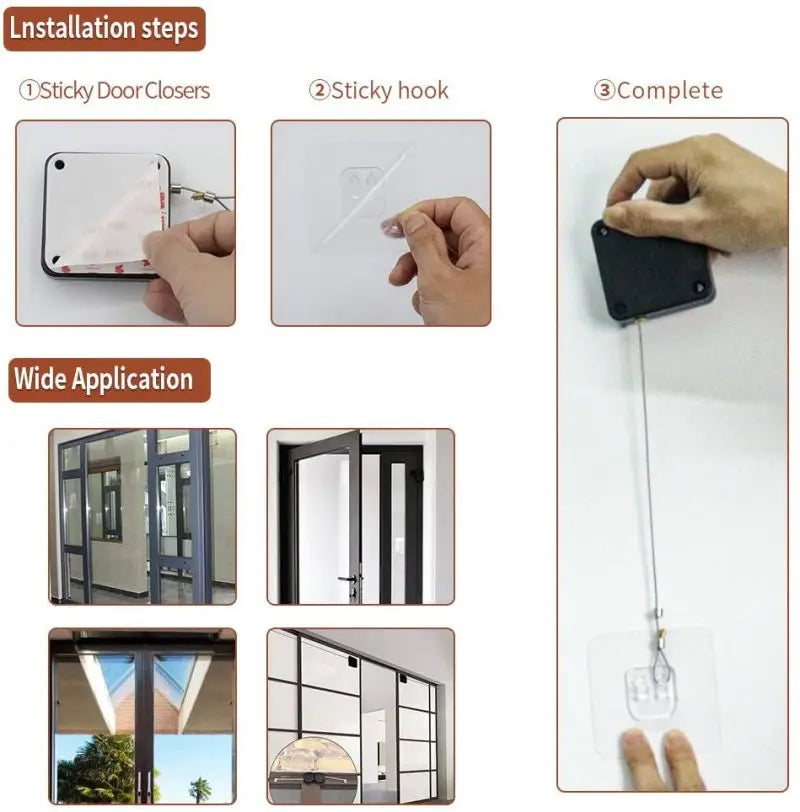 Lnstallation steps

①Sticky Door Closers

②Sticky hook

③Complete

Wide Application